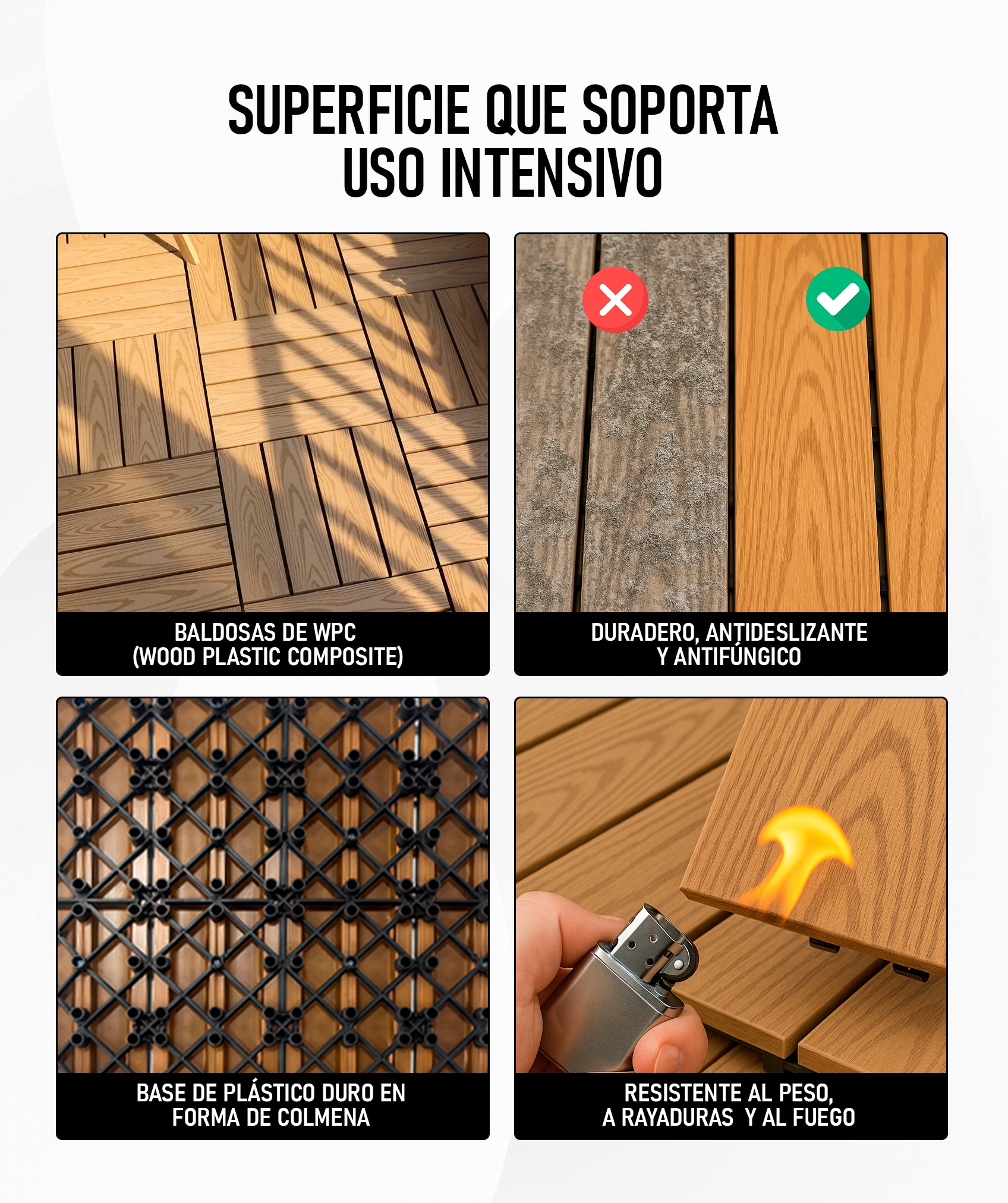 SUPERFICIE QUE SOPORTA USO INTENSIVO

BALDOSAS DE WPC
(WOOD PLASTIC COMPOSITE)

DURADERO, ANTIDESLIZANTE
Y ANTIFÚNGICO

BASE DE PLÁSTICO DURO EN
FORMA DE COLMENA

RESISTENTE AL PESO,
A RAYADURAS Y AL FUEGO